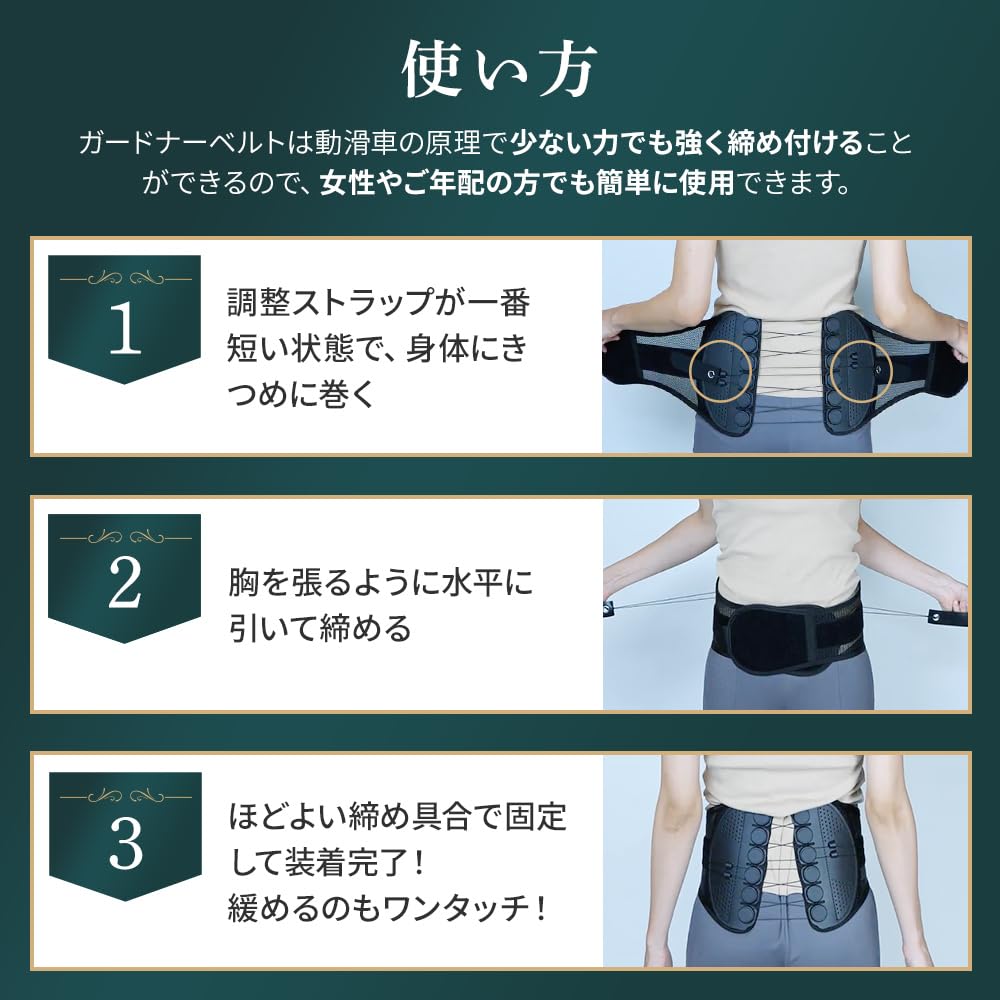 使い方

ガードナーベルトは動滑車の原理で少ない力でも強く締め付けることができるので、女性やご年配の方でも簡単に使用できます。

1

調整ストラップが一番短い状態で、身体にきつめに巻く

2

胸を張るように水平に引いて締める

3

ほどよい締め具合で固定して装着完了！
緩めるのもワンタッチ！