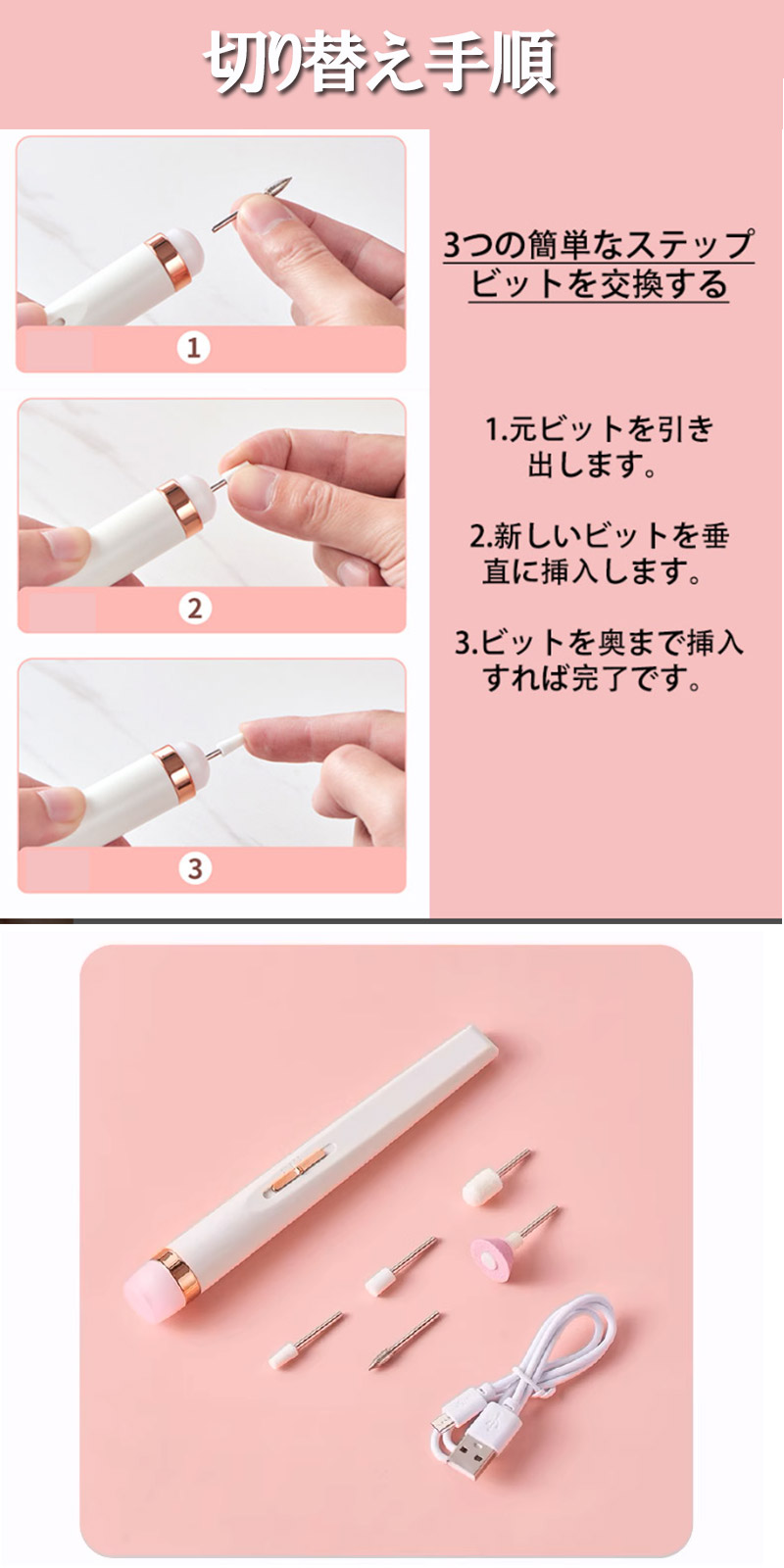 切り替え手順

1

2

3

3つの簡単なステップ
ビットを交換する

1.元ビットを引き出します。

2.新しいビットを垂直に挿入します。

3.ビットを奥まで挿入すれば完了です。