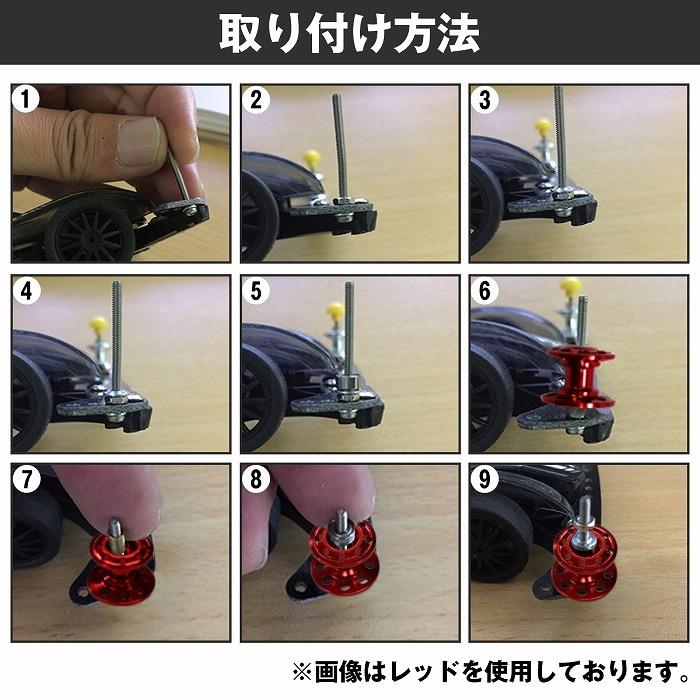 取り付け方法

1

2

3

4

5

6

7

8

9

※画像はレッドを使用しております。